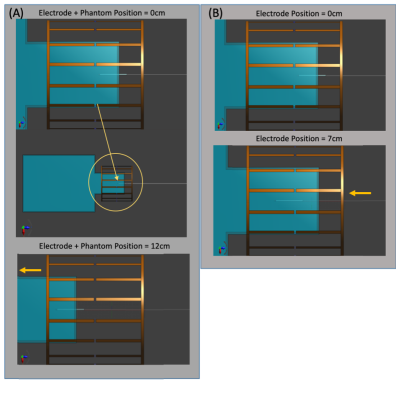 (A)
Electrode + Phantom Position = 0cm

Electrode + Phantom Position = 12cm

(B)
Electrode Position = 0cm

Electrode Position = 7cm