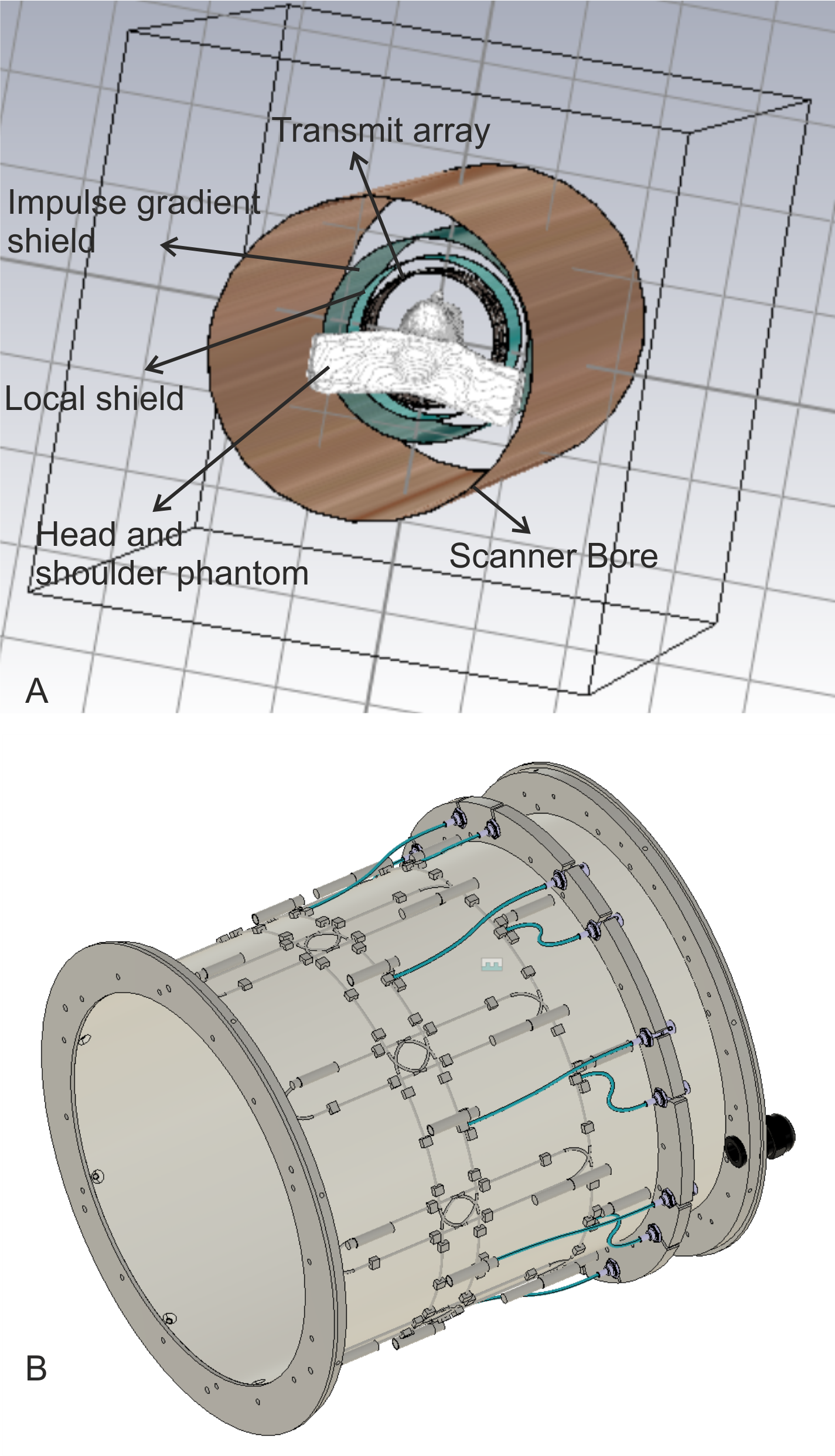 Transmit array

Impulse gradient shield

Local shield

Head and shoulder phantom

Scanner Bore

A

B