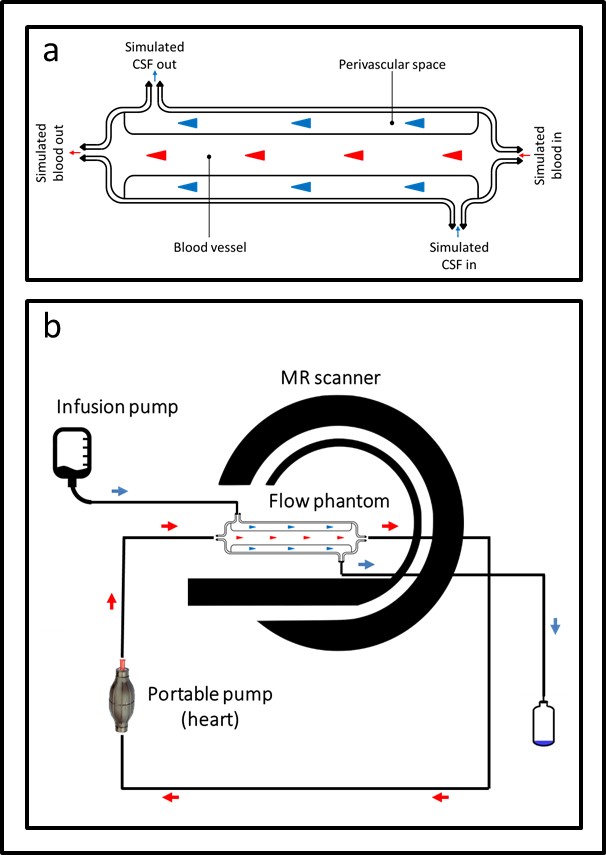 a

Simulated CSF out

Perivascular space

Simulated blood out

Simulated blood in

Blood vessel

Simulated CSF in

b

MR scanner

Infusion pump

Flow phantom

Portable pump (heart)