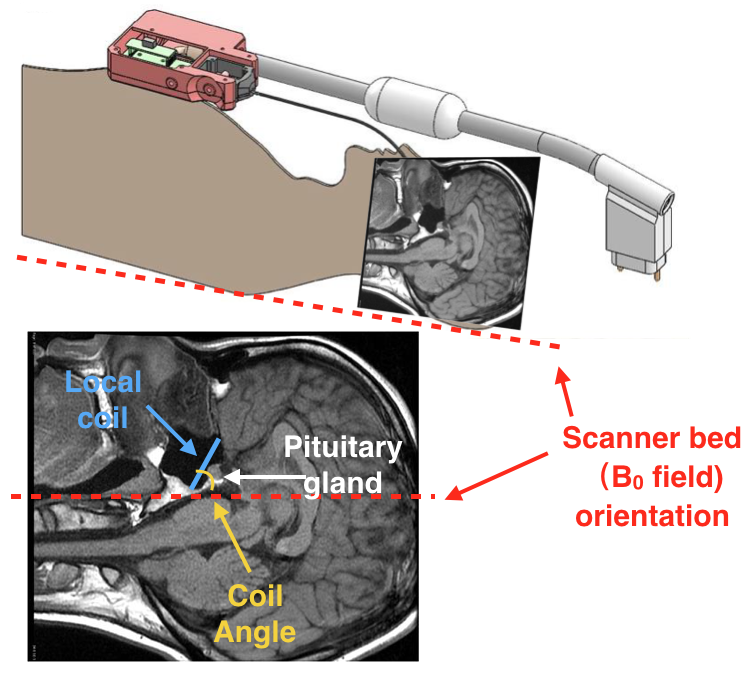 Local coil

Pituitary gland

Coil Angle

Scanner bed ($B_0$ field) orientation