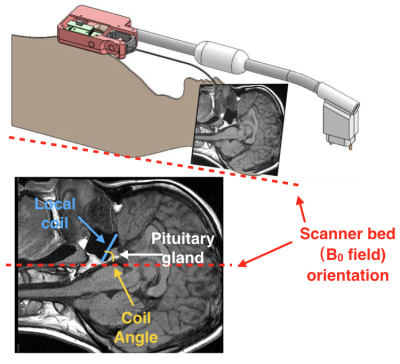 Local coil

Pituitary gland

Coil Angle

Scanner bed ($B_0$ field) orientation